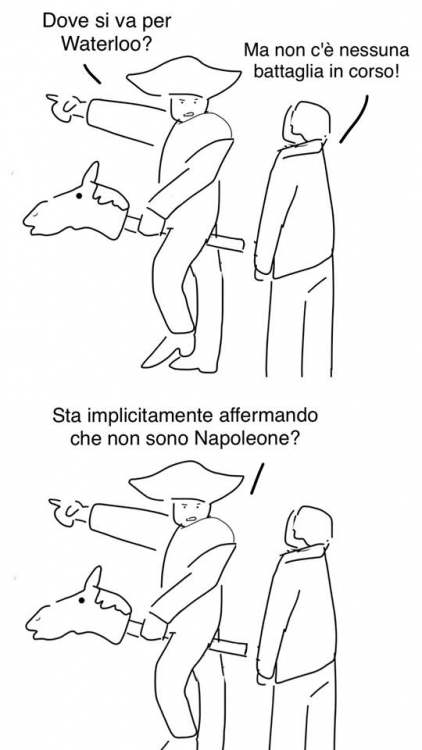 Dove si va per Waterloo?

Ma non c'è nessuna battaglia in corso!

Sta implicitamente affermando che non sono Napoleone?